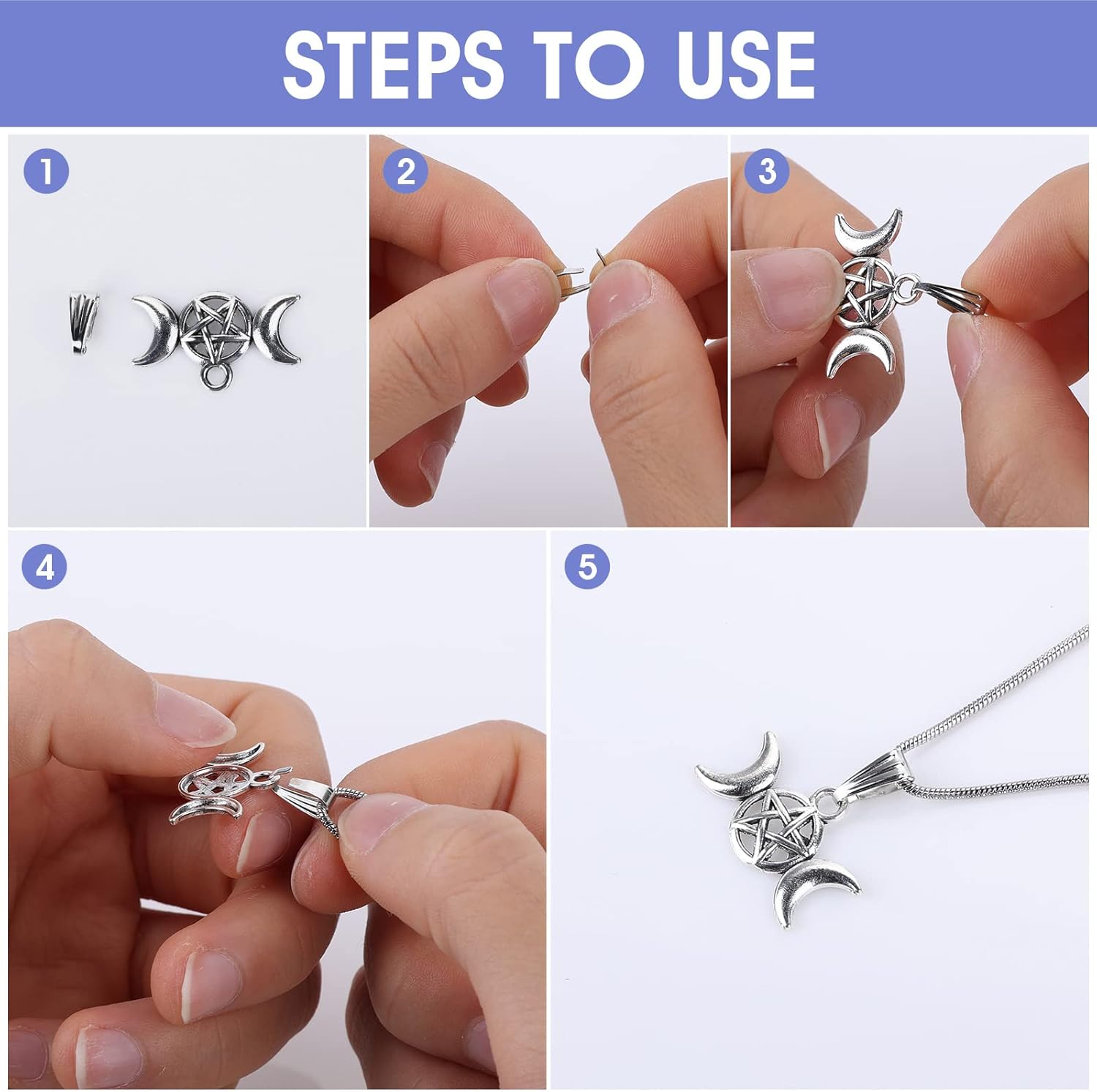 STEPS TO USE

1

2

3

4

5